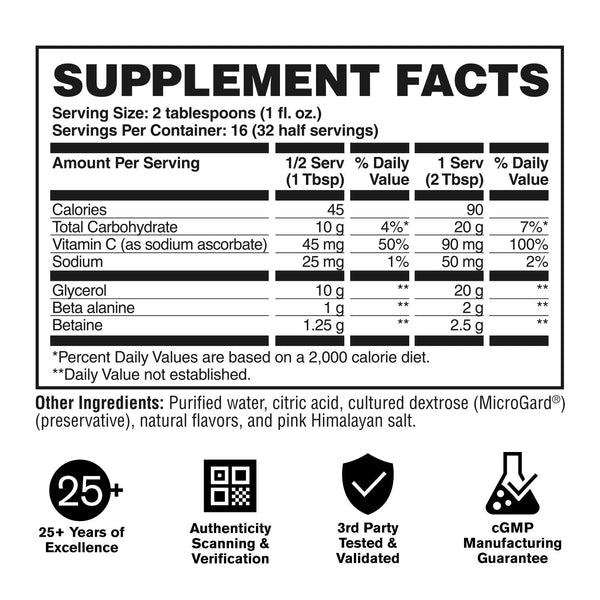 SUPPLEMENT FACTS

Serving Size: 2 tablespoons (1 fl. oz.)
Servings Per Container: 16 (32 half servings)

| Amount Per Serving | 1/2 Serv (1 Tbsp) | % Daily Value | 1 Serv (2 Tbsp) | % Daily Value |
|---|---|---|---|---|
| Calories | 45 | | 90 | |
| Total Carbohydrate | 10 g | 4%* | 20 g | 7%* |
| Vitamin C (as sodium ascorbate) | 45 mg | 50% | 90 mg | 100% |
| Sodium | 25 mg | 1% | 50 mg | 2% |
| Glycerol | 10 g | ** | 20 g | ** |
| Beta alanine | 1 g | ** | 2 g | ** |
| Betaine | 1.25 g | ** | 2.5 g | ** |

*Percent Daily Values are based on a 2,000 calorie diet.
**Daily Value not established.

Other Ingredients: Purified water, citric acid, cultured dextrose (MicroGard®) (preservative), natural flavors, and pink Himalayan salt.

25+

25+ Years of Excellence

Authenticity Scanning & Verification

3rd Party Tested & Validated

cGMP Manufacturing Guarantee